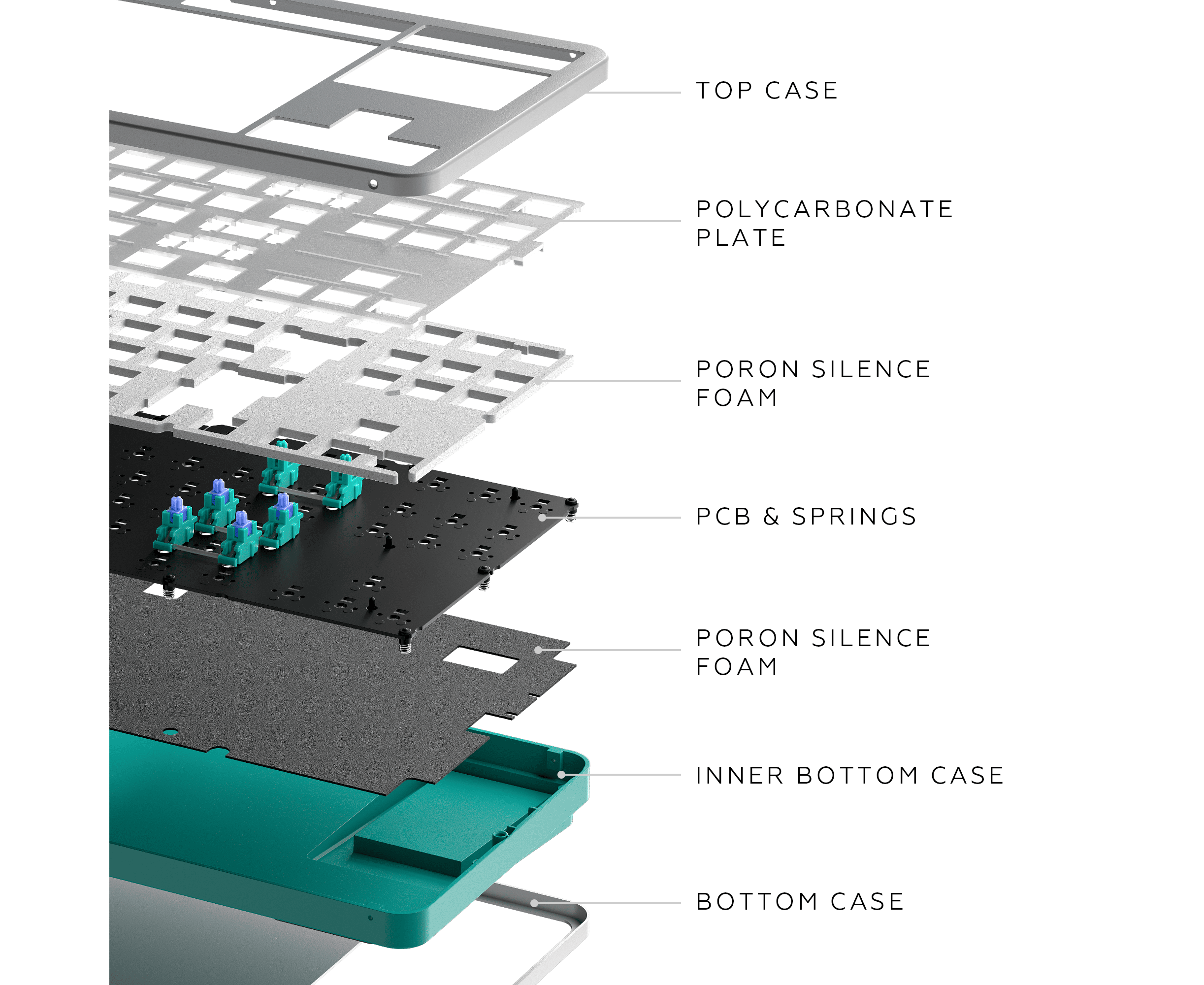 TOP CASE

POLYCARBONATE PLATE

PORON SILENCE FOAM

PCB & SPRINGS

PORON SILENCE FOAM

INNER BOTTOM CASE

BOTTOM CASE